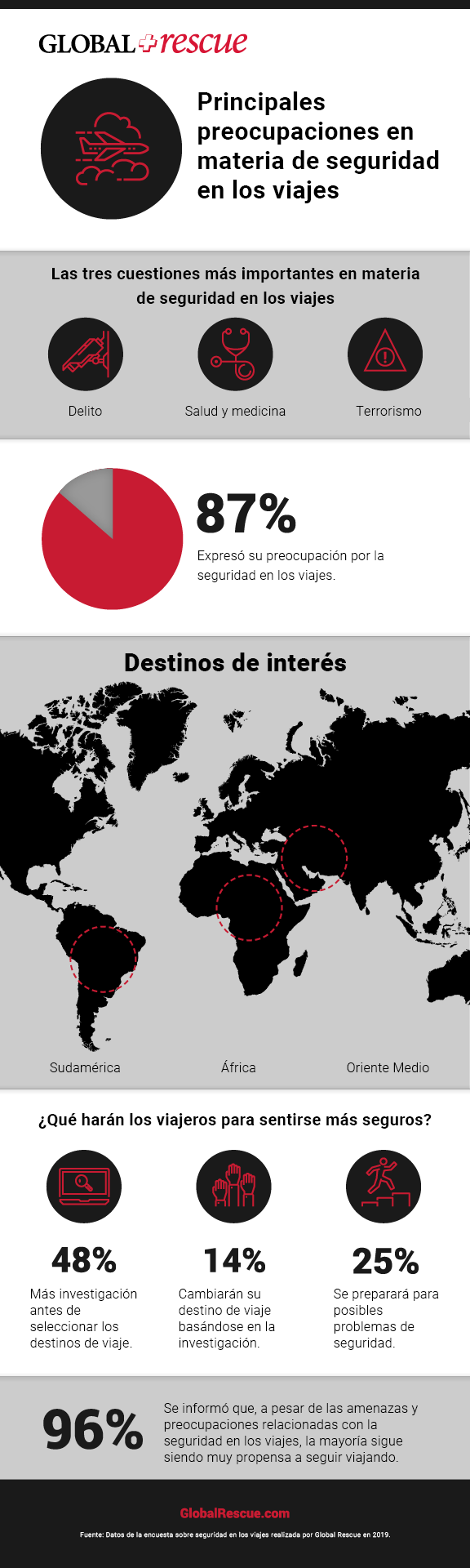 GLOBAL rescue

Principales preocupaciones en materia de seguridad en los viajes

Las tres cuestiones más importantes en materia de seguridad en los viajes

Delito

Salud y medicina

Terrorismo

87%

Expresó su preocupación por la seguridad en los viajes.

Destinos de interés

Sudamérica

África

Oriente Medio

¿Qué harán los viajeros para sentirse más seguros?

48%

Más investigación antes de seleccionar los destinos de viaje.

14%

Cambiarán su destino de viaje basándose en la investigación.

25%

Se preparará para posibles problemas de seguridad.

96%

Se informó que, a pesar de las amenazas y preocupaciones relacionadas con la seguridad en los viajes, la mayoría sigue siendo muy propensa a seguir viajando.

GlobalRescue.com

Fuente: Datos de la encuesta sobre seguridad en los viajes realizada por Global Rescue en 2019.